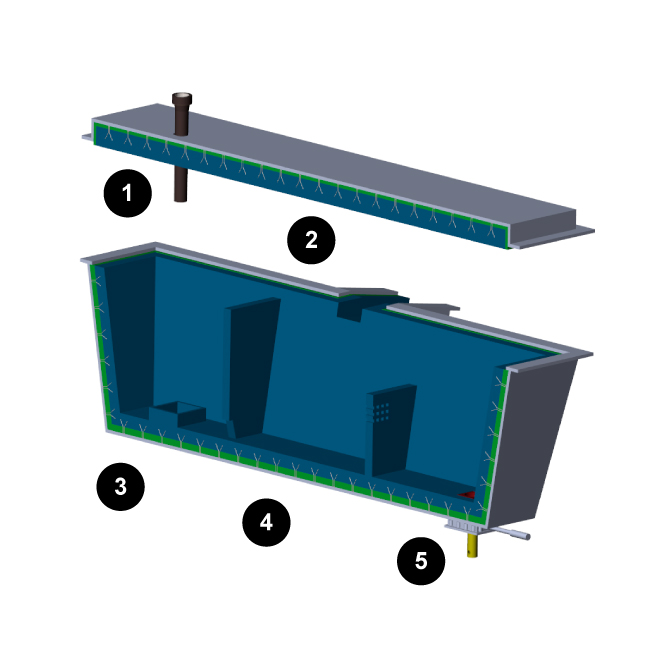 1
2
3
4
5